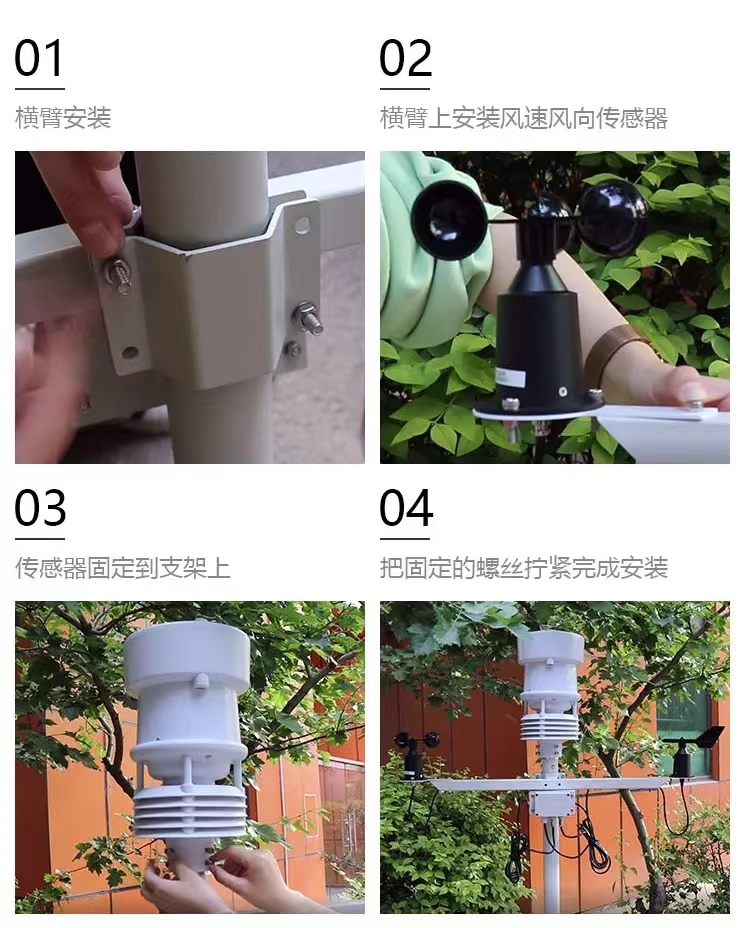 01
横臂安装

02
横臂上安装风速风向传感器

03
传感器固定到支架上

04
把固定的螺丝拧紧完成安装